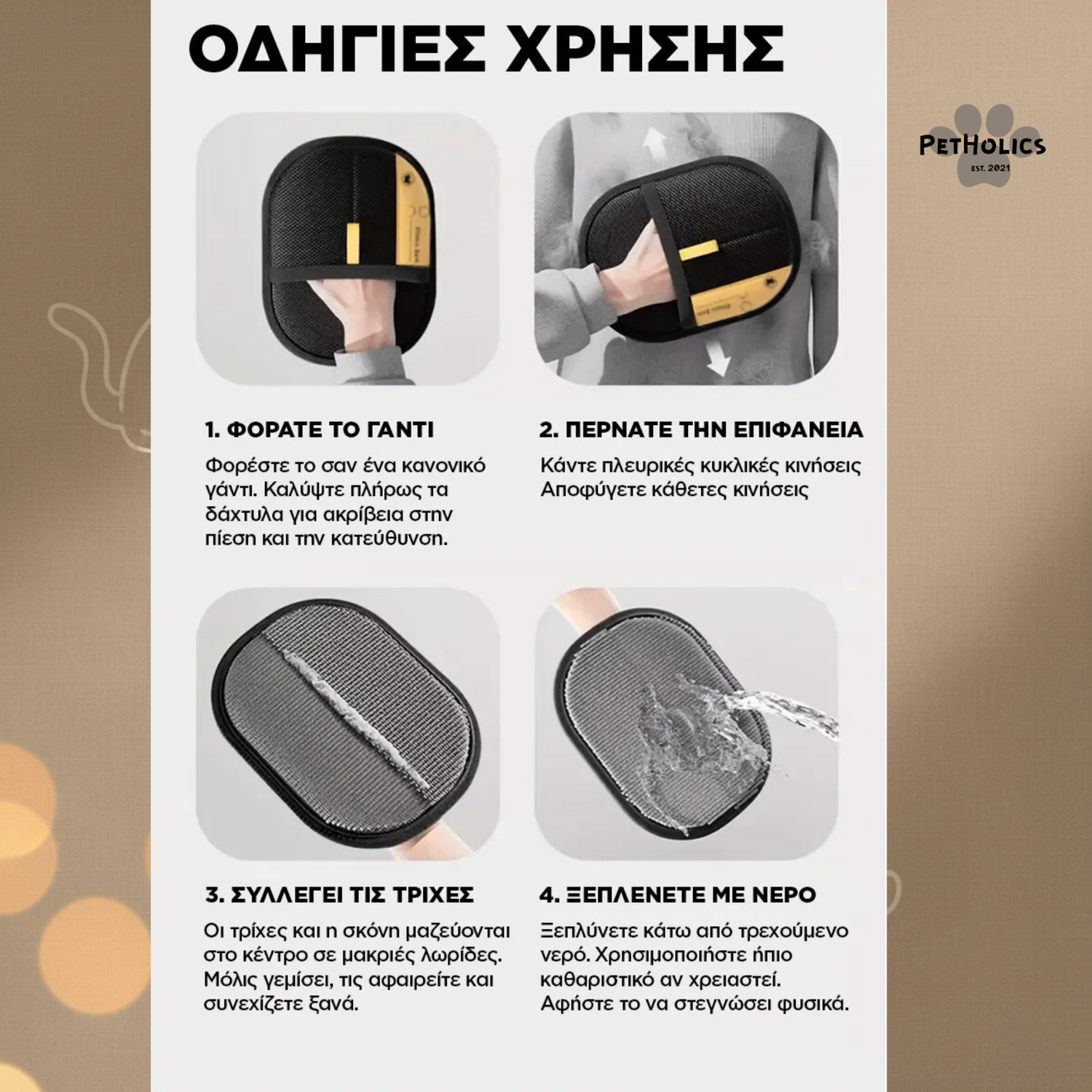 ΟΔΗΓΙΕΣ ΧΡΗΣΗΣ

PETHOLICS
EST. 2021

1. ΦΟΡΑΤΕ ΤΟ ΓΑΝΤΙ

Φορέστε το σαν ένα κανονικό γάντι. Καλύψτε πλήρως τα δάχτυλα για ακρίβεια στην πίεση και την κατεύθυνση.

2. ΠΕΡΝΑΤΕ ΤΗΝ ΕΠΙΦΑΝΕΙΑ

Κάντε πλευρικές κυκλικές κινήσεις Αποφύγετε κάθετες κινήσεις

3. ΣΥΛΛΕΓΕΙ ΤΙΣ ΤΡΙΧΕΣ

Οι τρίχες και η σκόνη μαζεύονται στο κέντρο σε μακριές λωρίδες. Μόλις γεμίσει, τις αφαιρείτε και συνεχίζετε ξανά.

4. ΞΕΠΛΕΝΕΤΕ ΜΕ ΝΕΡΟ

Ξεπλύνετε κάτω από τρεχούμενο νερό. Χρησιμοποιήστε ήπιο καθαριστικό αν χρειαστεί. Αφήστε το να στεγνώσει φυσικά.